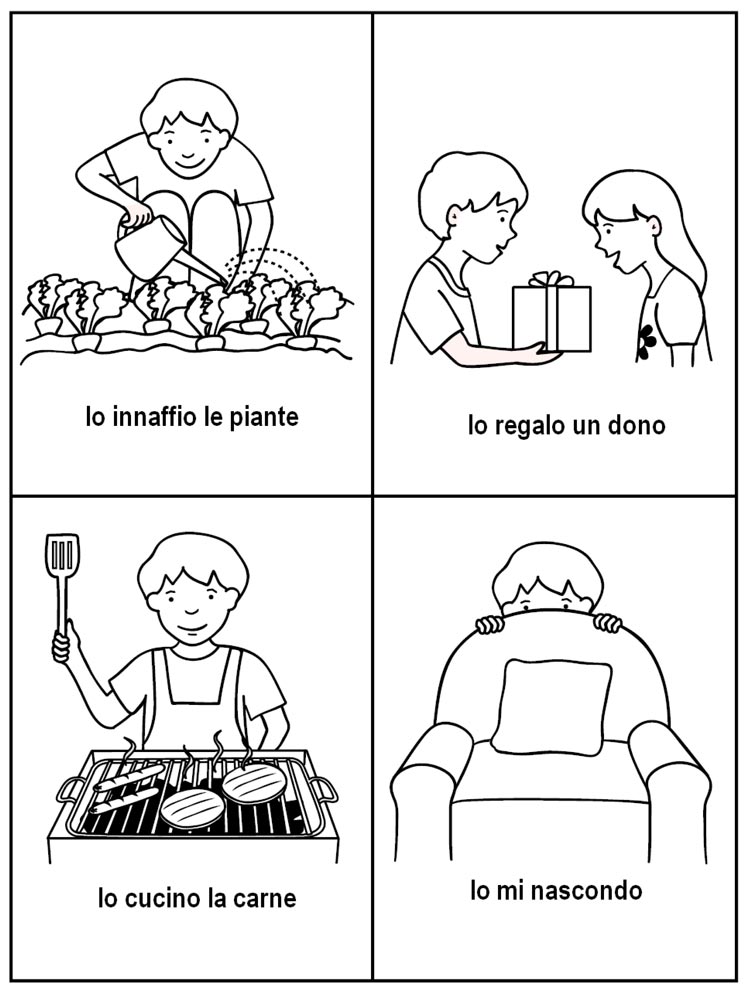 Io innaffio le piante

Io regalo un dono

Io cucino la carne

Io mi nascondo