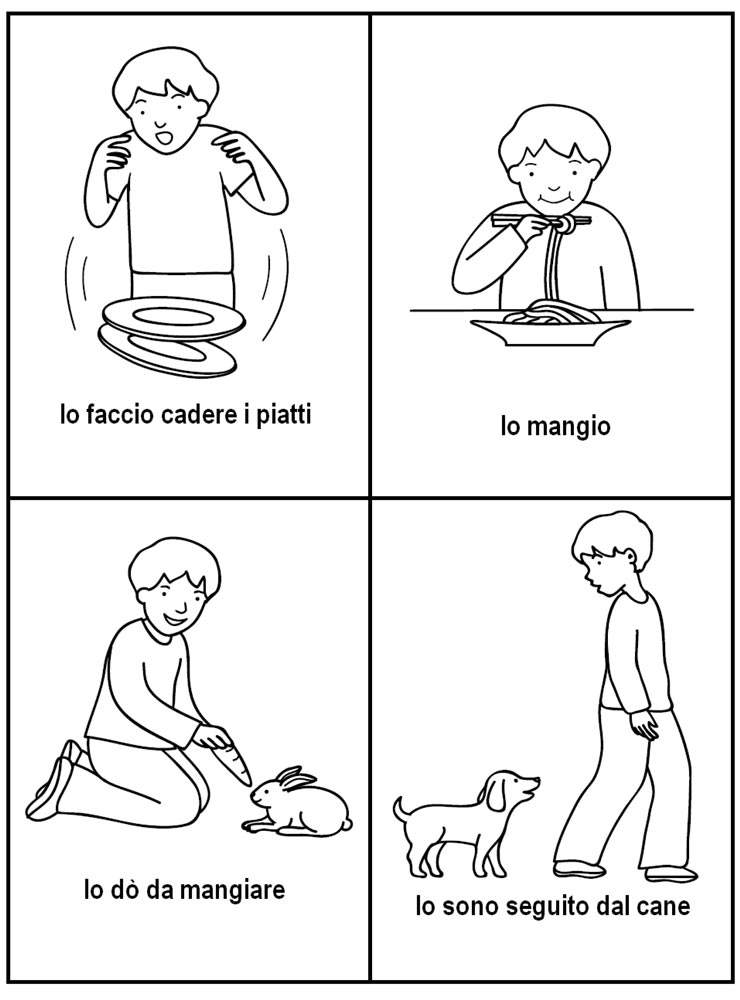 Io faccio cadere i piatti

Io mangio

Io dò da mangiare

Io sono seguito dal cane