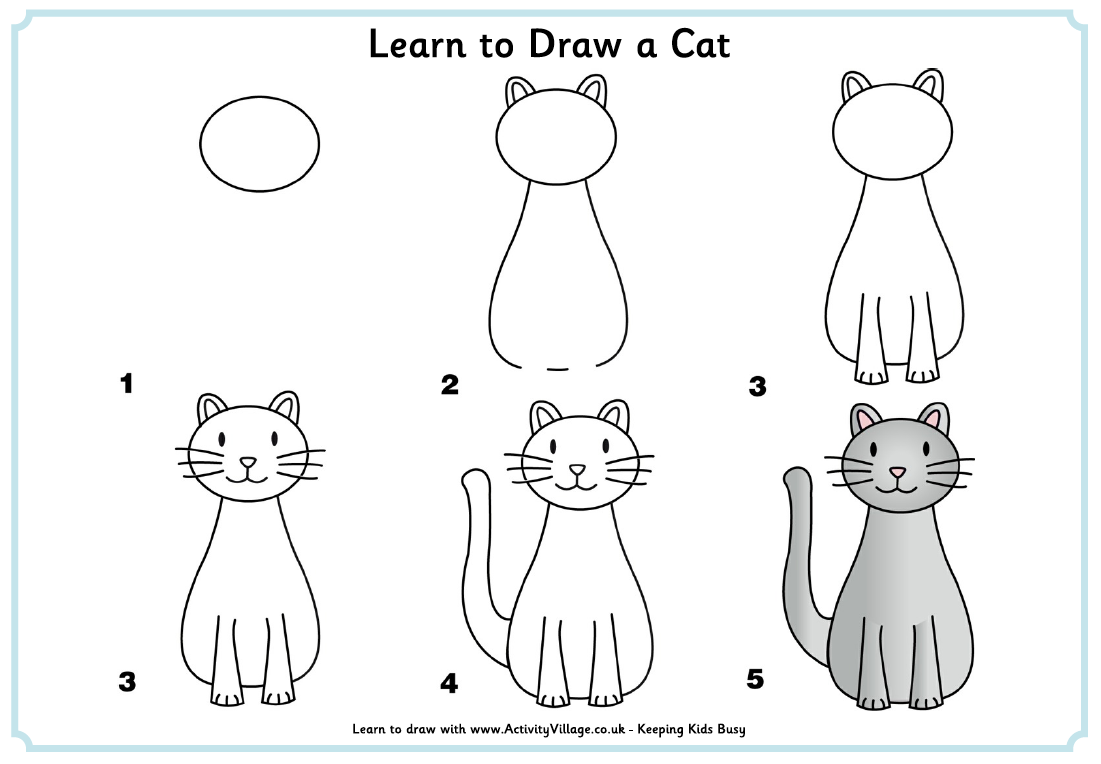 Learn to Draw a Cat

1

2

3

3

4

5

Learn to draw with www.ActivityVillage.co.uk - Keeping Kids Busy